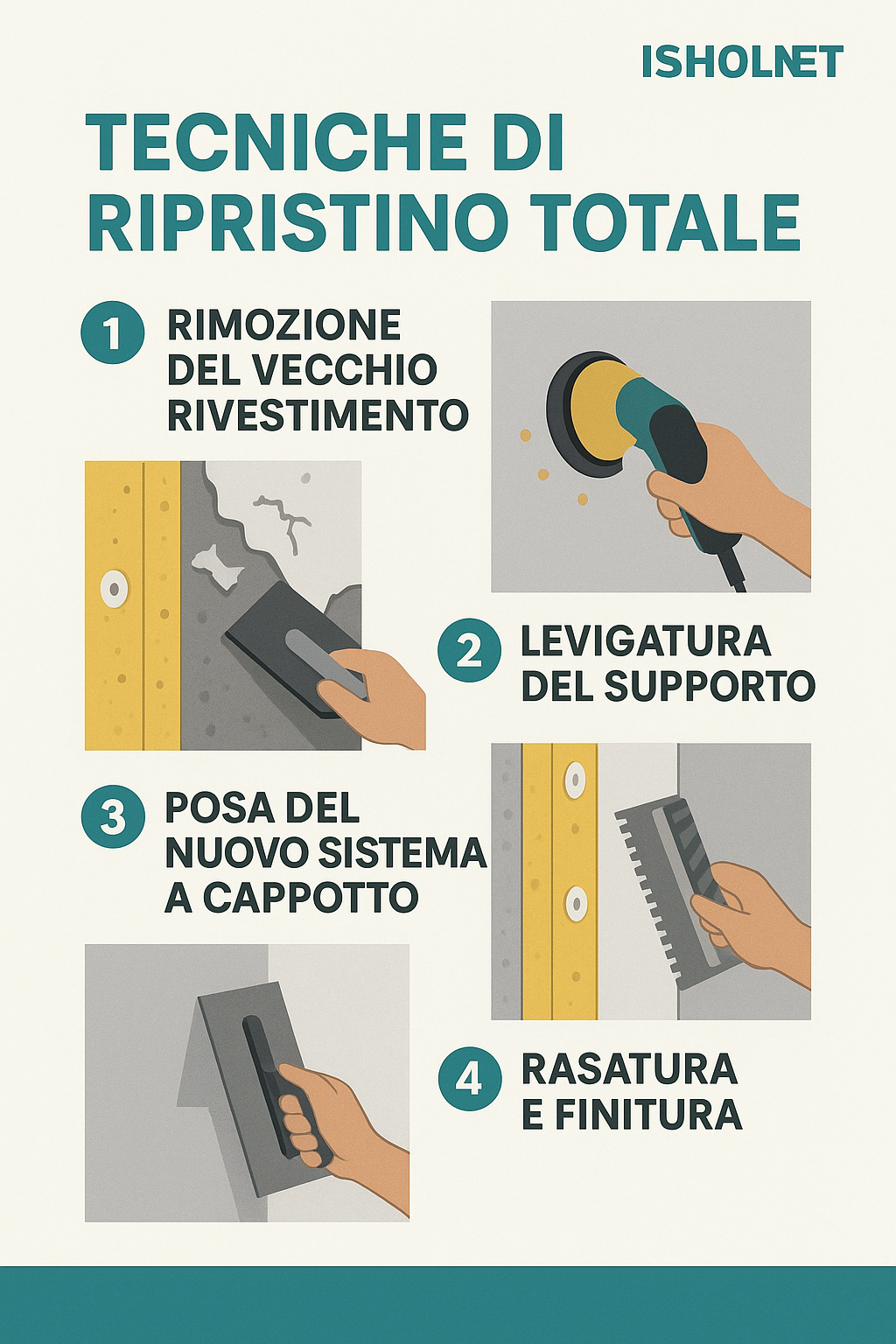 ISHOLNET

TECNICHE DI RIPRISTINO TOTALE

1 RIMOZIONE DEL VECCHIO RIVESTIMENTO

2 LEVIGATURA DEL SUPPORTO

3 POSA DEL NUOVO SISTEMA A CAPPOTTO

4 RASATURA E FINITURA